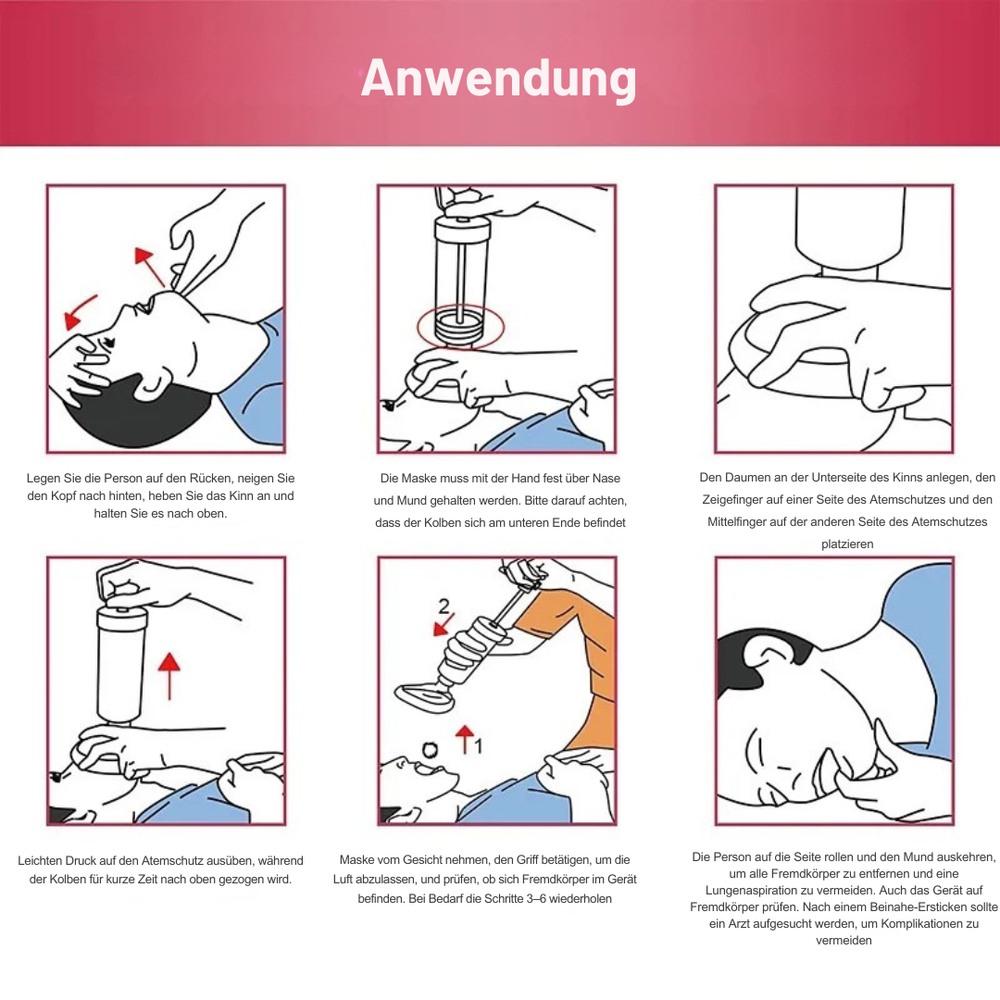 Anwendung

Legen Sie die Person auf den Rücken, neigen Sie den Kopf nach hinten, heben Sie das Kinn an und halten Sie es nach oben.

Die Maske muss mit der Hand fest über Nase und Mund gehalten werden. Bitte darauf achten, dass der Kolben sich am unteren Ende befindet

Den Daumen an der Unterseite des Kinns anlegen, den Zeigefinger auf einer Seite des Atemschutzes und den Mittelfinger auf der anderen Seite des Atemschutzes platzieren

2

1

Leichten Druck auf den Atemschutz ausüben, während der Kolben für kurze Zeit nach oben gezogen wird.

Maske vom Gesicht nehmen, den Griff betätigen, um die Luft abzulassen, und prüfen, ob sich Fremdkörper im Gerät befinden. Bei Bedarf die Schritte 3–6 wiederholen

Die Person auf die Seite rollen und den Mund auskehren, um alle Fremdkörper zu entfernen und eine Lungenaspiration zu vermeiden. Auch das Gerät auf Fremdkörper prüfen. Nach einem Beinahe-Ersticken sollte ein Arzt aufgesucht werden, um Komplikationen zu vermeiden