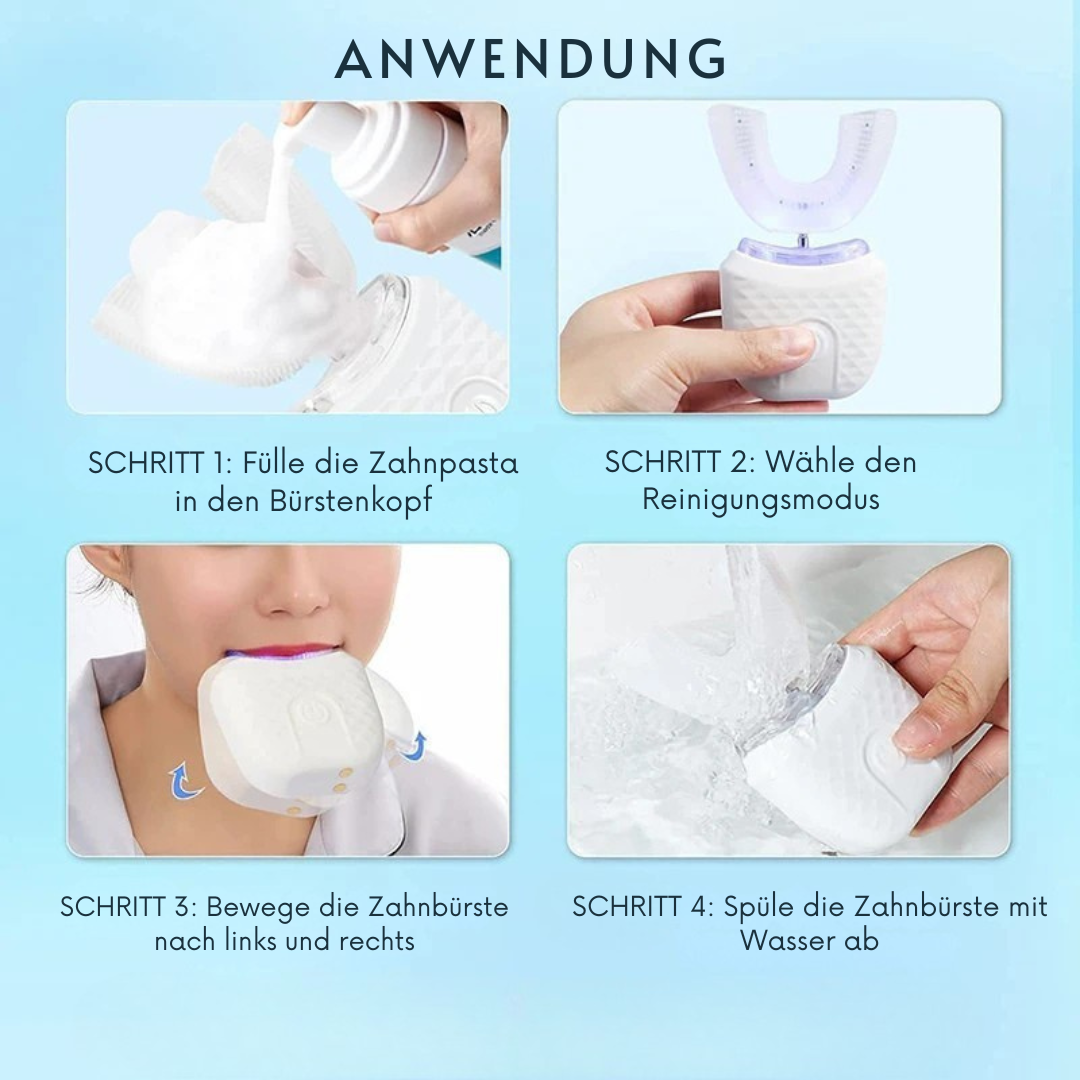 ANWENDUNG

SCHRITT 1: Fülle die Zahnpasta in den Bürstenkopf

SCHRITT 2: Wähle den Reinigungsmodus

SCHRITT 3: Bewege die Zahnbürste nach links und rechts

SCHRITT 4: Spüle die Zahnbürste mit Wasser ab